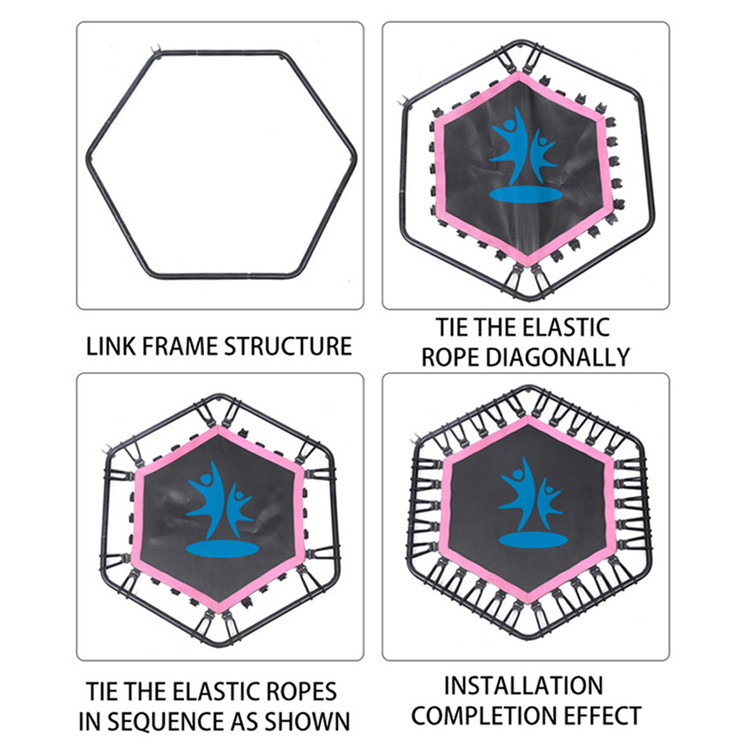 LINK FRAME STRUCTURE

TIE THE ELASTIC ROPE DIAGONALLY

TIE THE ELASTIC ROPES IN SEQUENCE AS SHOWN

INSTALLATION COMPLETION EFFECT