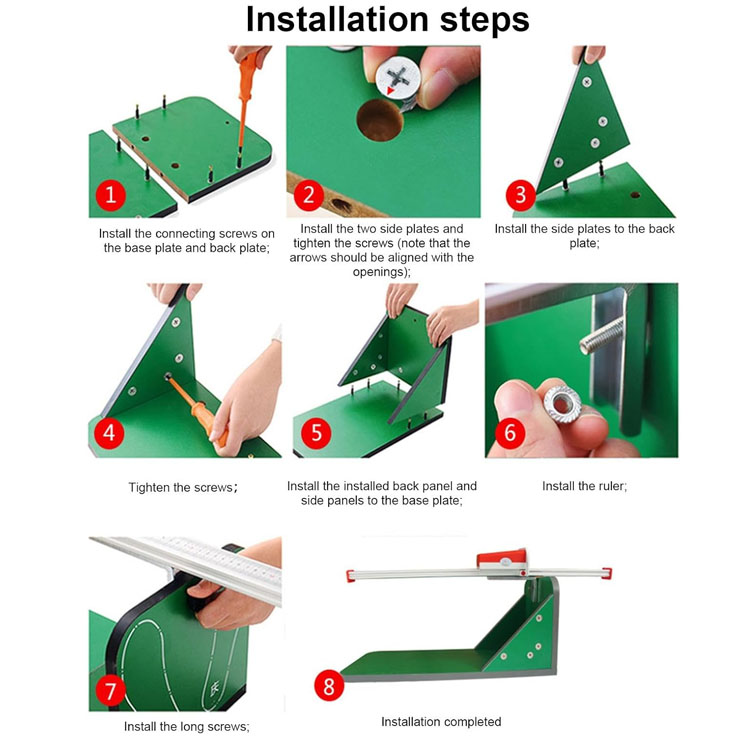 Installation steps

1

Install the connecting screws on the base plate and back plate;

2

Install the two side plates and tighten the screws (note that the arrows should be aligned with the openings);

3

Install the side plates to the back plate;

4

Tighten the screws;

5

Install the installed back panel and side panels to the base plate;

6

Install the ruler;

7

Install the long screws;

8

Installation completed